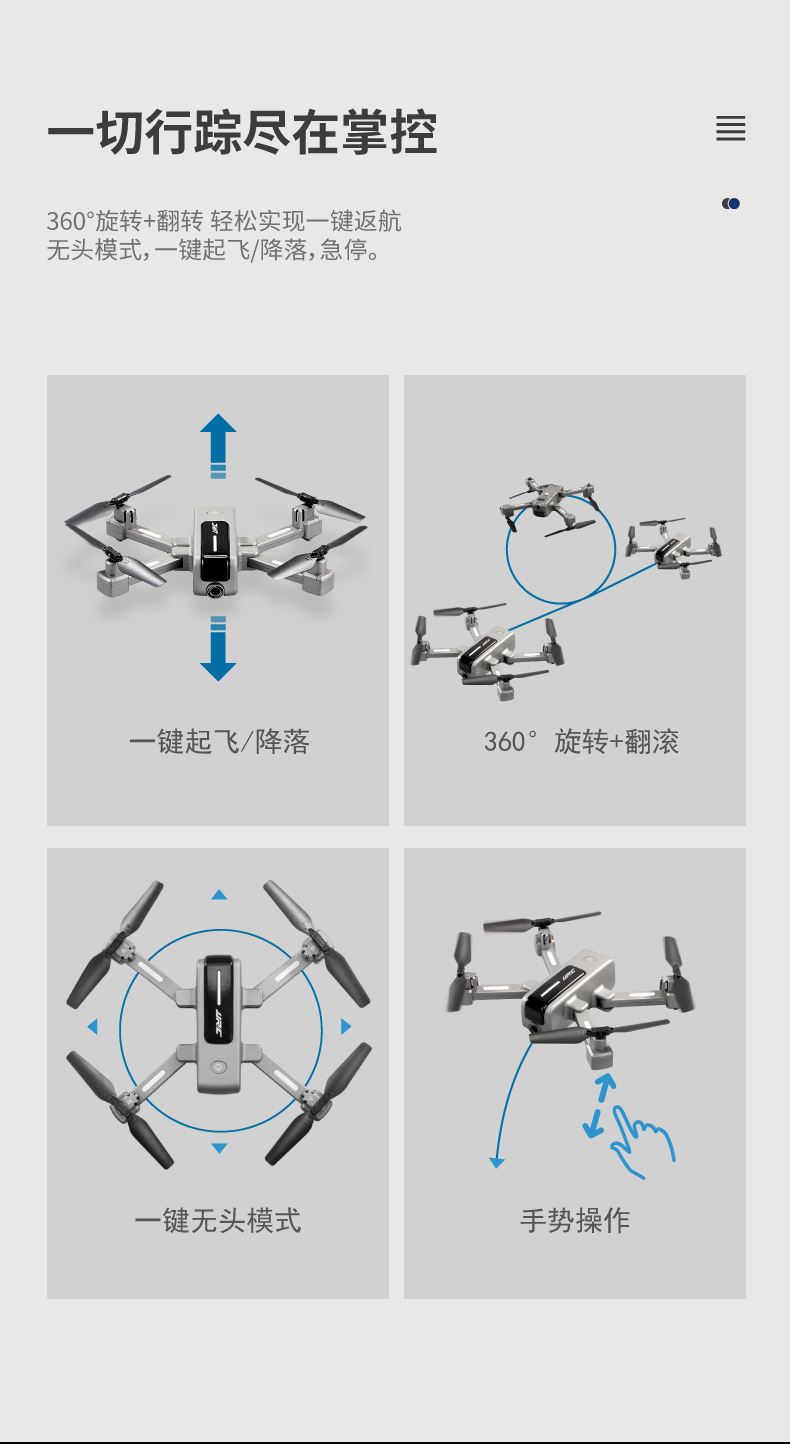 一切行踪尽在掌控

360°旋转+翻转 轻松实现一键返航
无头模式,一键起飞/降落,急停。

一键起飞/降落

360° 旋转+翻滚

一键无头模式

手势操作