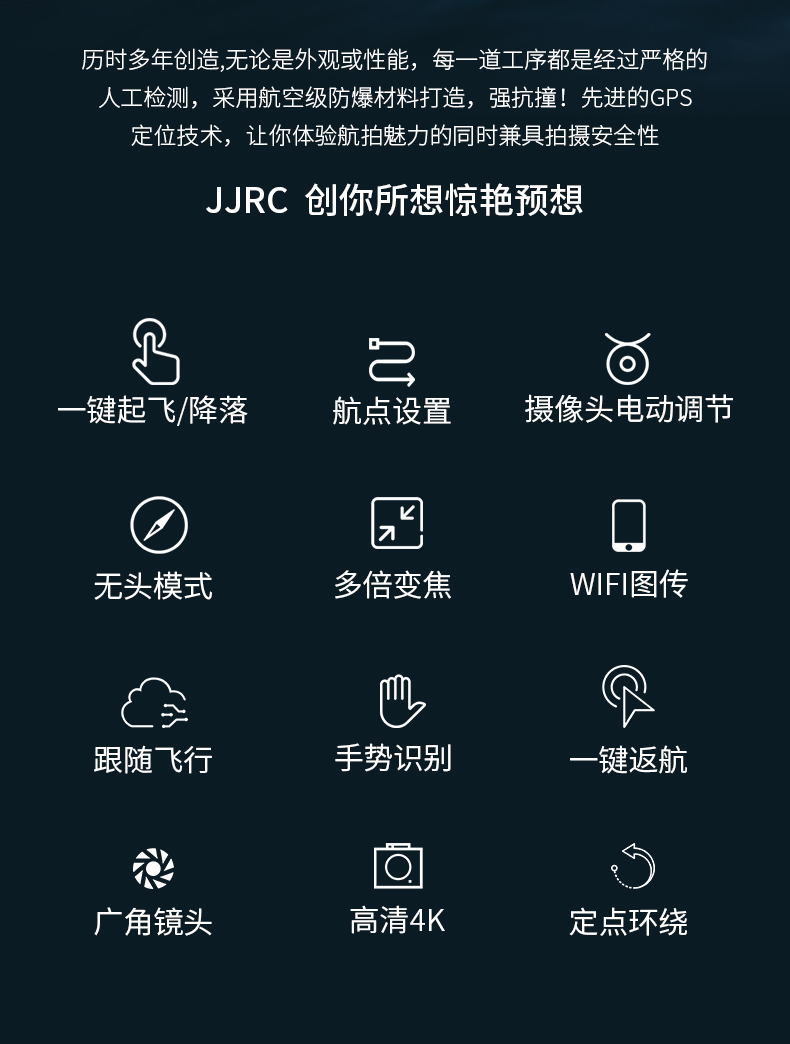 历时多年创造,无论是外观或性能，每一道工序都是经过严格的人工检测，采用航空级防爆材料打造，强抗撞！先进的GPS定位技术，让你体验航拍魅力的同时兼具拍摄安全性

JJRC 创你所想惊艳预想

一键起飞/降落

航点设置

摄像头电动调节

无头模式

多倍变焦

WIFI图传

跟随飞行

手势识别

一键返航

广角镜头

高清4K

定点环绕