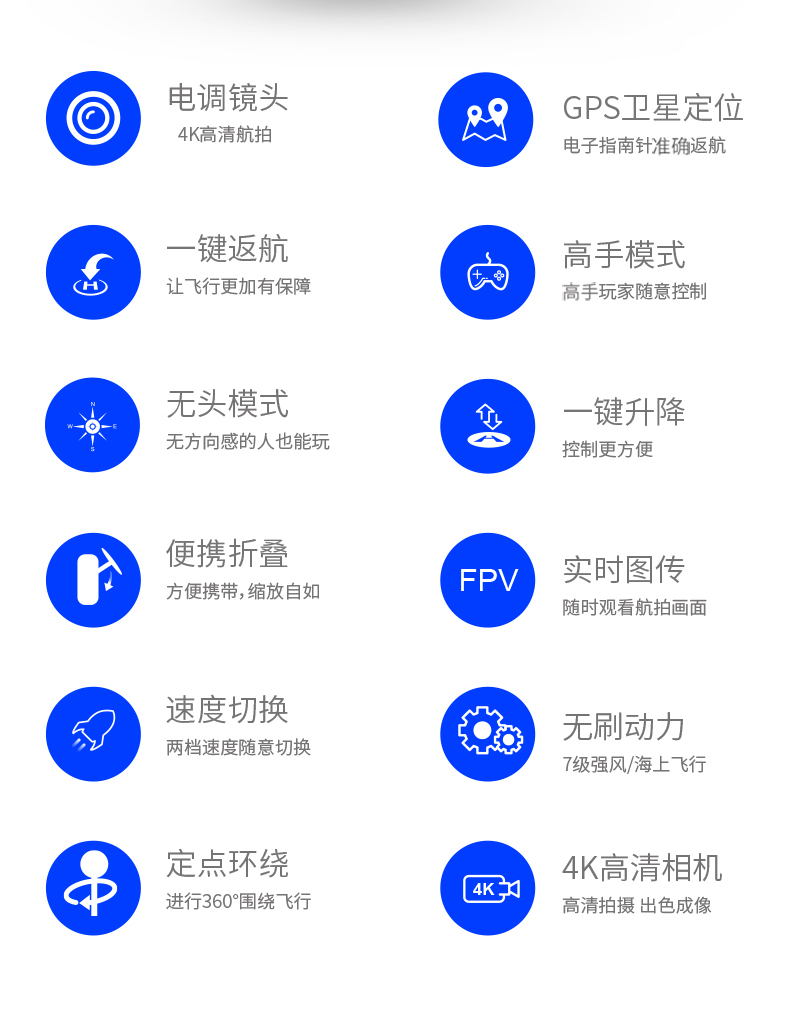 电调镜头
4K高清航拍

一键返航
让飞行更加有保障

无头模式
无方向感的人也能玩

便携折叠
方便携带，缩放自如

速度切换
两档速度随意切换

定点环绕
进行360°围绕飞行

GPS卫星定位
电子指南针准确返航

高手模式
高手玩家随意控制

一键升降
控制更方便

FPV

实时图传
随时观看航拍画面

无刷动力
7级强风/海上飞行

4K

4K高清相机
高清拍摄 出色成像