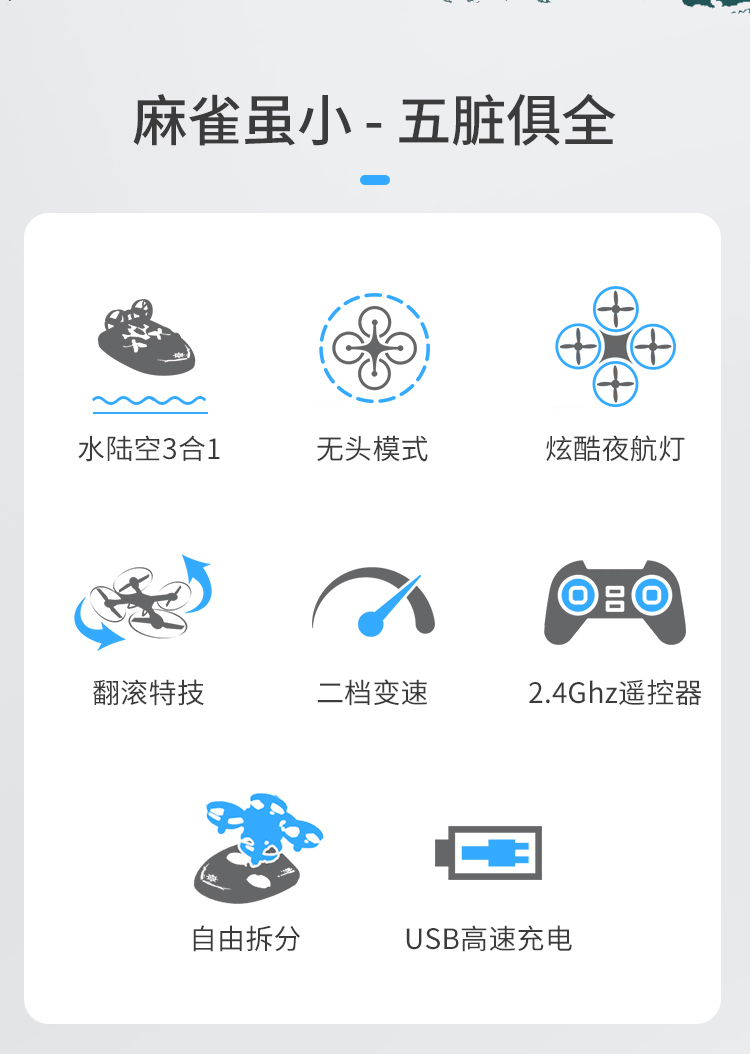 麻雀虽小 - 五脏俱全

水陆空3合1

无头模式

炫酷夜航灯

翻滚特技

二档变速

2.4Ghz遥控器

自由拆分

USB高速充电