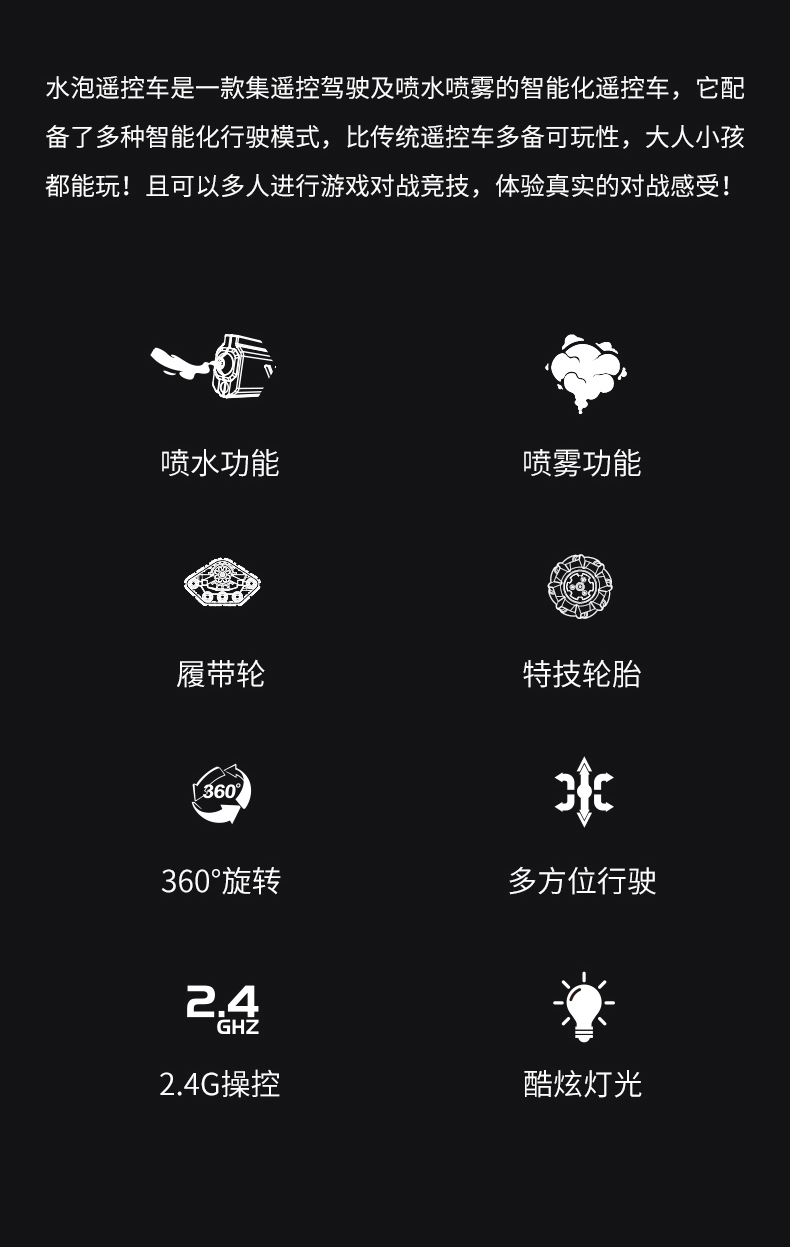 水泡遥控车是一款集遥控驾驶及喷水喷雾的智能化遥控车，它配备了多种智能化行驶模式，比传统遥控车多备可玩性，大人小孩都能玩！且可以多人进行游戏对战竞技，体验真实的对战感受！

喷水功能

喷雾功能

履带轮

特技轮胎

360°

360°旋转

多方位行驶

2.4
GHZ

2.4G操控

酷炫灯光