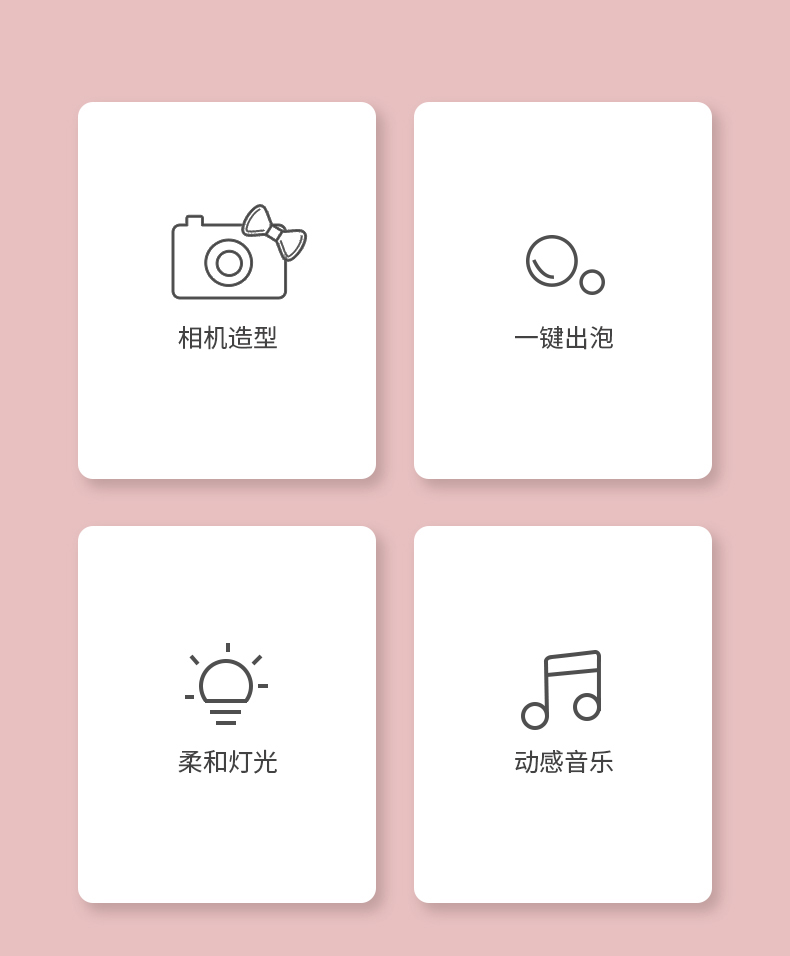 相机造型

一键出泡

柔和灯光

动感音乐