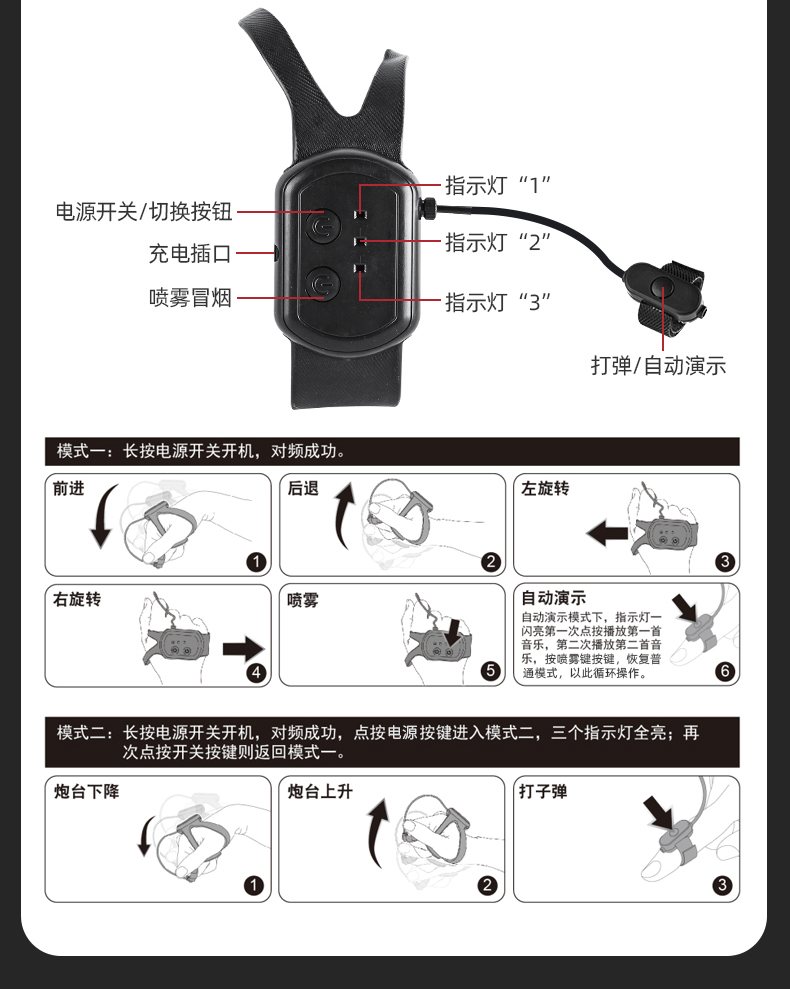 电源开关/切换按钮
充电插口
喷雾冒烟
指示灯“1”
指示灯“2”
指示灯“3”
打弹/自动演示

模式一：长按电源开关开机，对频成功。

前进 1
后退 2
左旋转 3
右旋转 4
喷雾 5
自动演示
自动演示模式下，指示灯一闪亮第一次点按播放第一首音乐，第二次播放第二首音乐，按喷雾键按键，恢复普通模式，以此循环操作。 6

模式二：长按电源开关开机，对频成功，点按电源按键进入模式二，三个指示灯全亮；再次点按开关按键则返回模式一。

炮台下降 1
炮台上升 2
打子弹 3