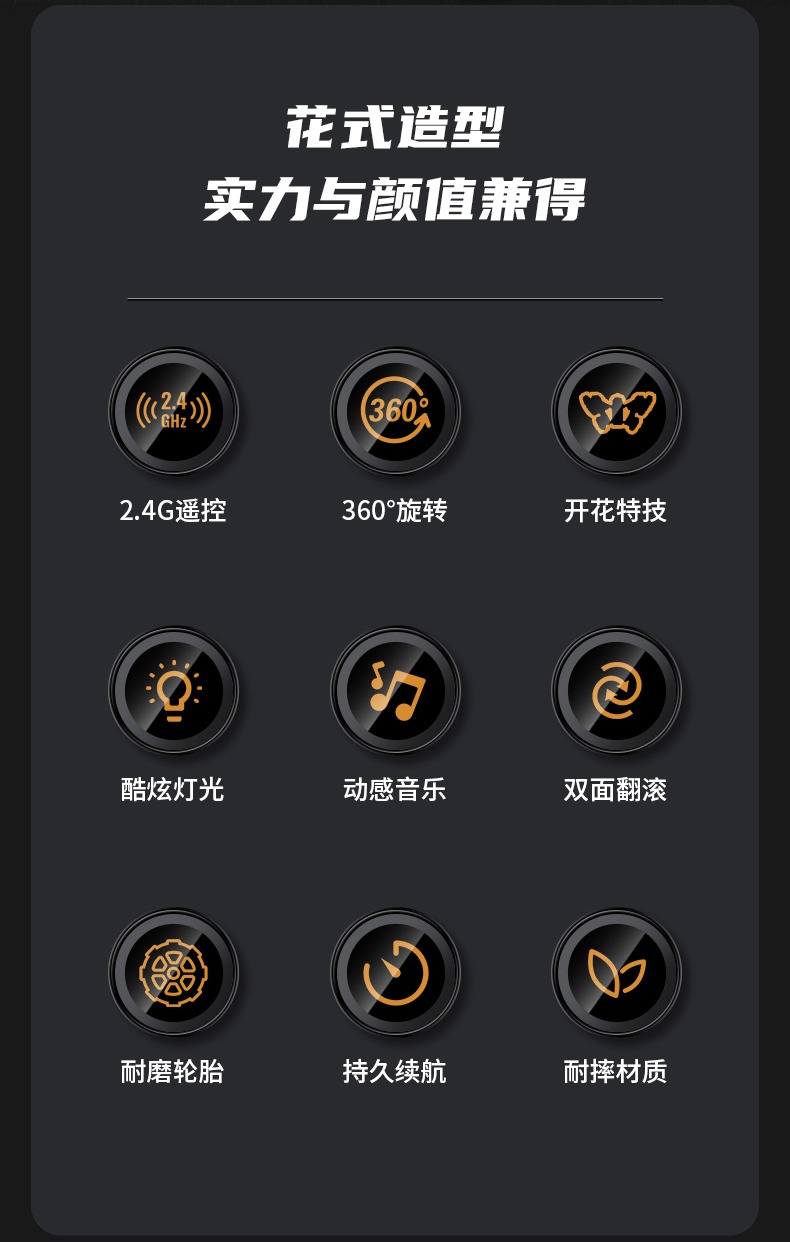 花式造型
实力与颜值兼得

2.4
GHz

2.4G遥控

360°

360°旋转

开花特技

酷炫灯光

动感音乐

双面翻滚

耐磨轮胎

持久续航

耐摔材质