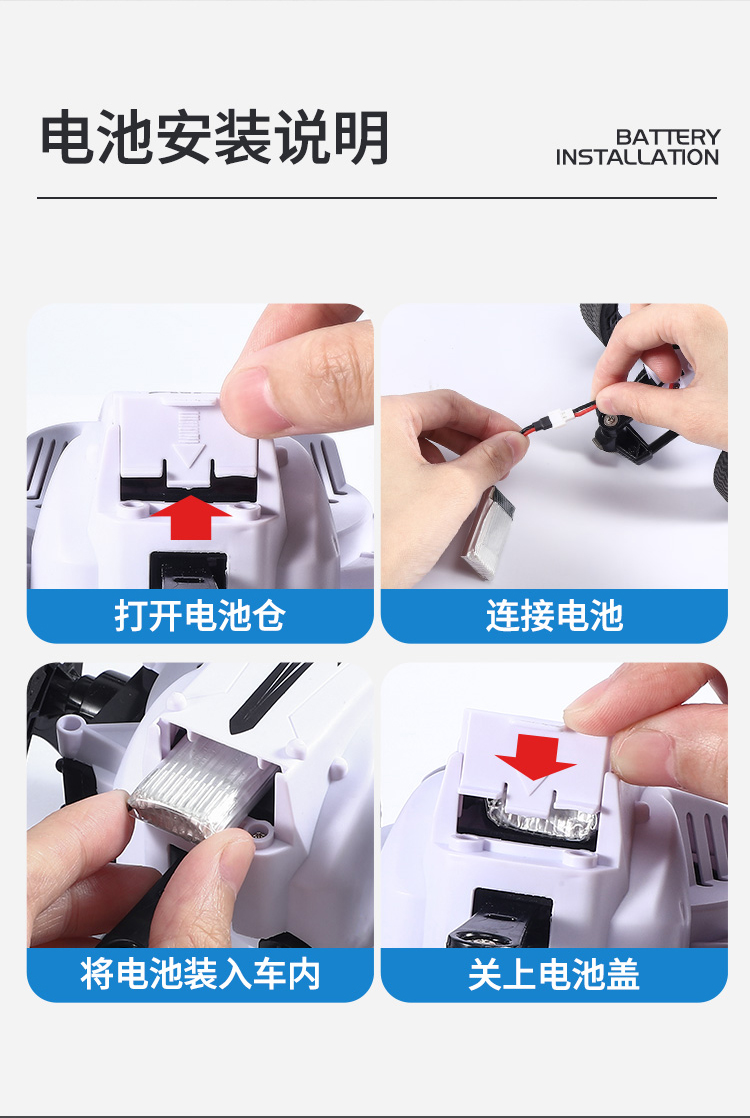 电池安装说明

BATTERY INSTALLATION

打开电池仓

连接电池

将电池装入车内

关上电池盖