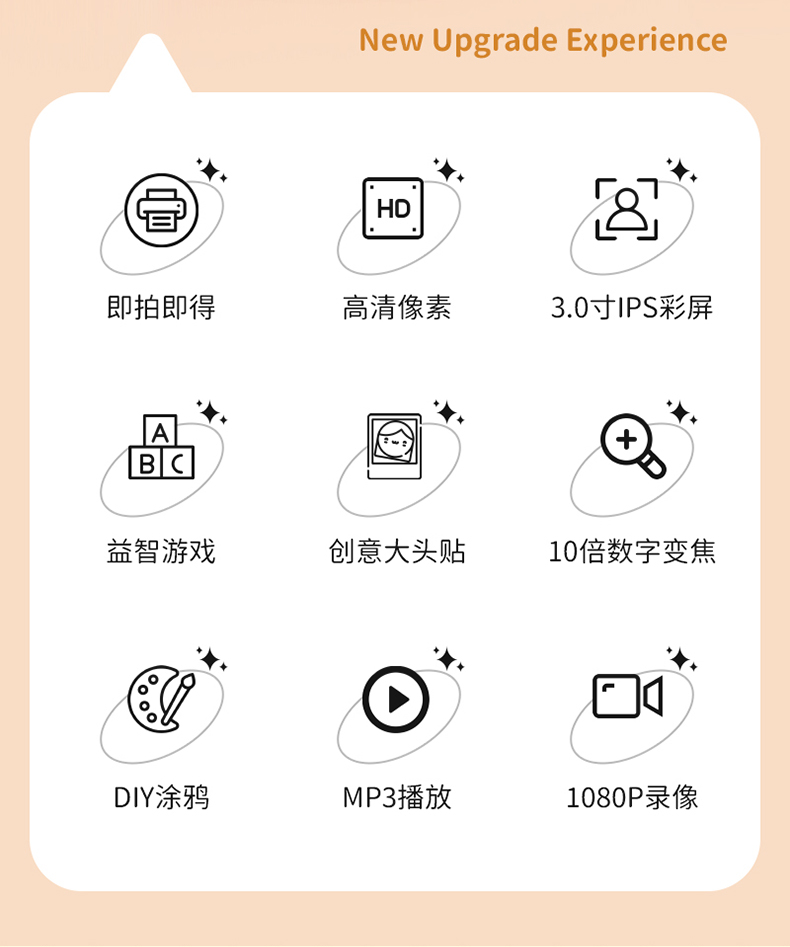 New Upgrade Experience

HD

即拍即得

高清像素

3.0寸IPS彩屏

A
B C

益智游戏

创意大头贴

10倍数字变焦

DIY涂鸦

MP3播放

1080P录像